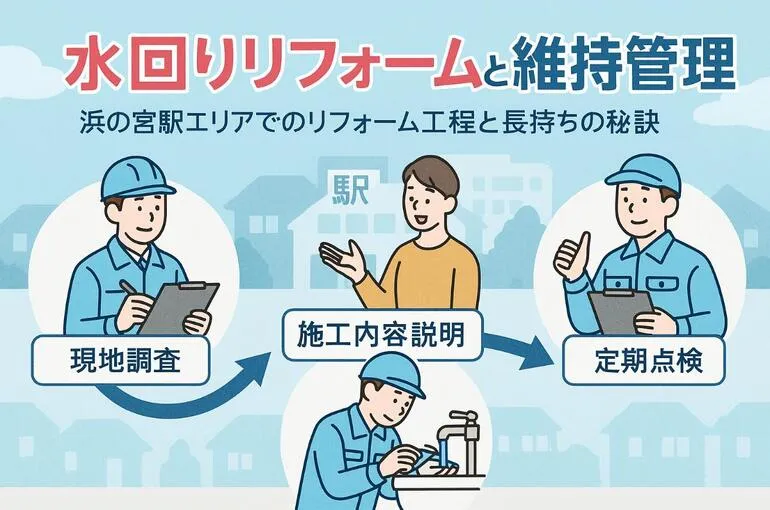 水回りリフォームと維持管理

浜の宮駅エリアでのリフォーム工程と長持ちの秘訣

駅

現地調査

施工内容説明

定期点検